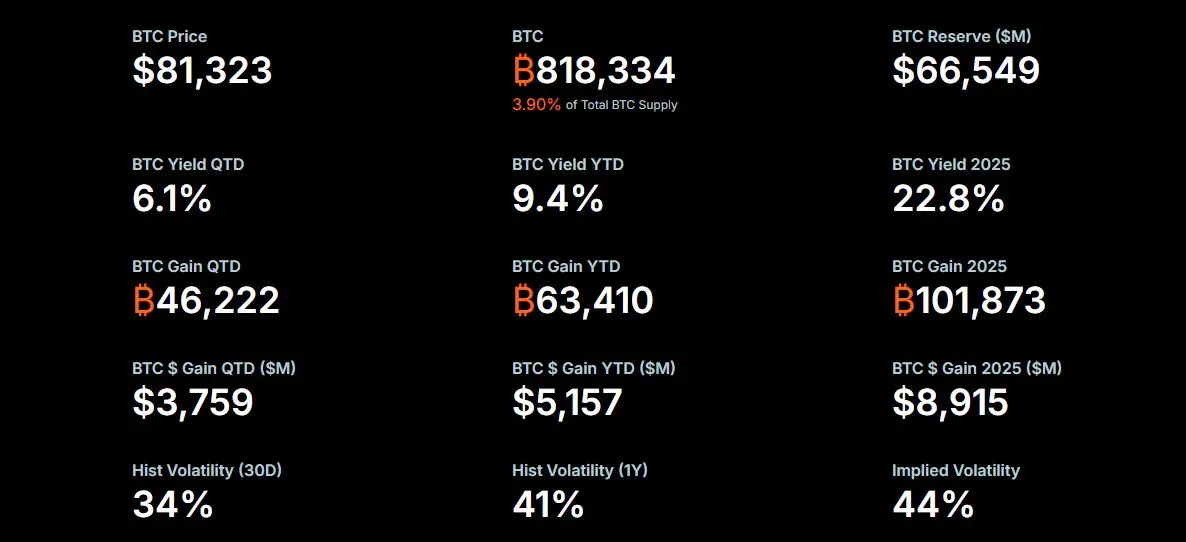 BTC Price
$81,323

BTC
₿818,334
3.90% of Total BTC Supply

BTC Reserve ($M)
$66,549

BTC Yield QTD
6.1%

BTC Yield YTD
9.4%

BTC Yield 2025
22.8%

BTC Gain QTD
₿46,222

BTC Gain YTD
₿63,410

BTC Gain 2025
₿101,873

BTC $ Gain QTD ($M)
$3,759

BTC $ Gain YTD ($M)
$5,157

BTC $ Gain 2025 ($M)
$8,915

Hist Volatility (30D)
34%

Hist Volatility (1Y)
41%

Implied Volatility
44%